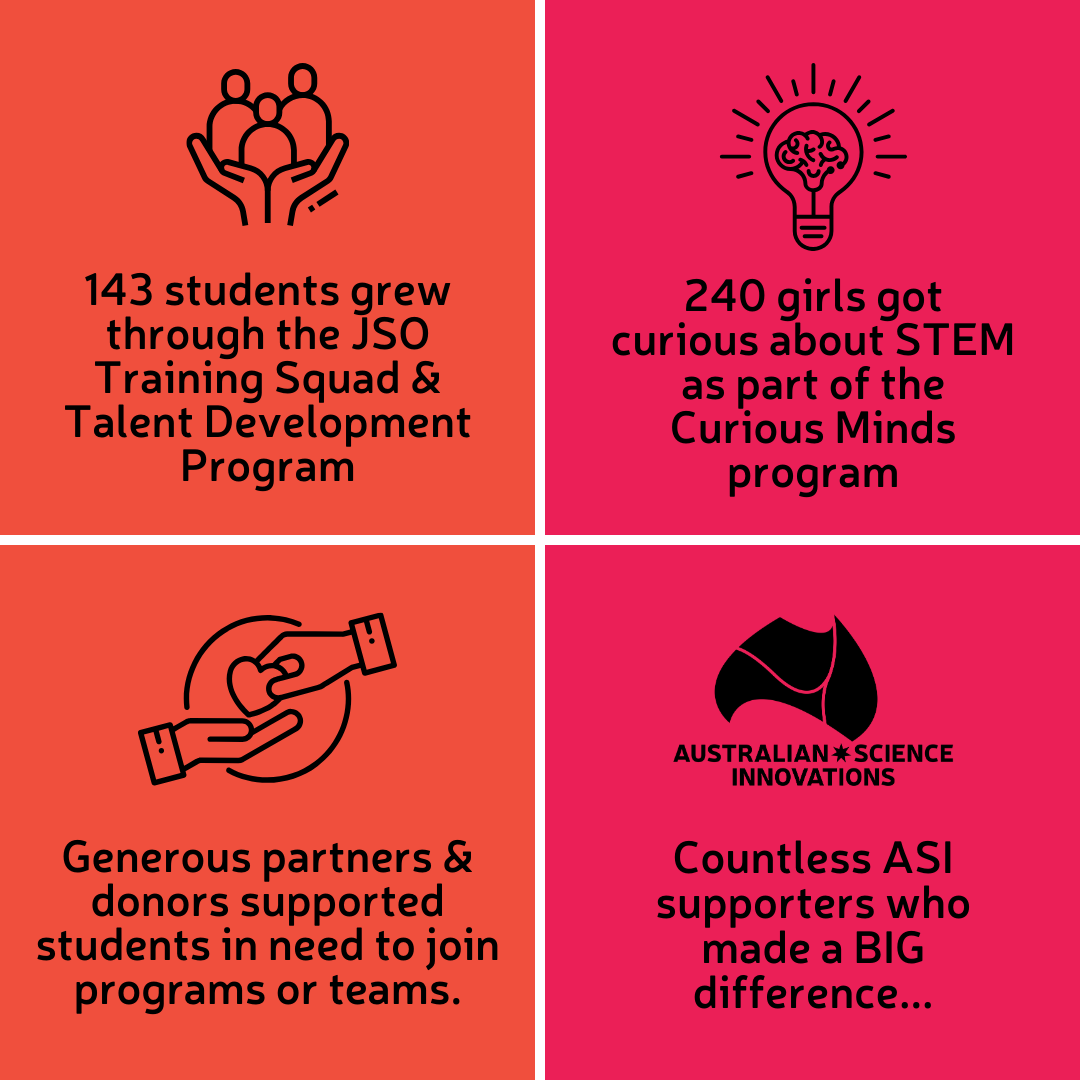 143 students grew through the JSO Training Squad & Talent Development Program

240 girls got curious about STEM as part of the Curious Minds program

Generous partners & donors supported students in need to join programs or teams.

AUSTRALIAN SCIENCE INNOVATIONS

Countless ASI supporters who made a BIG difference...