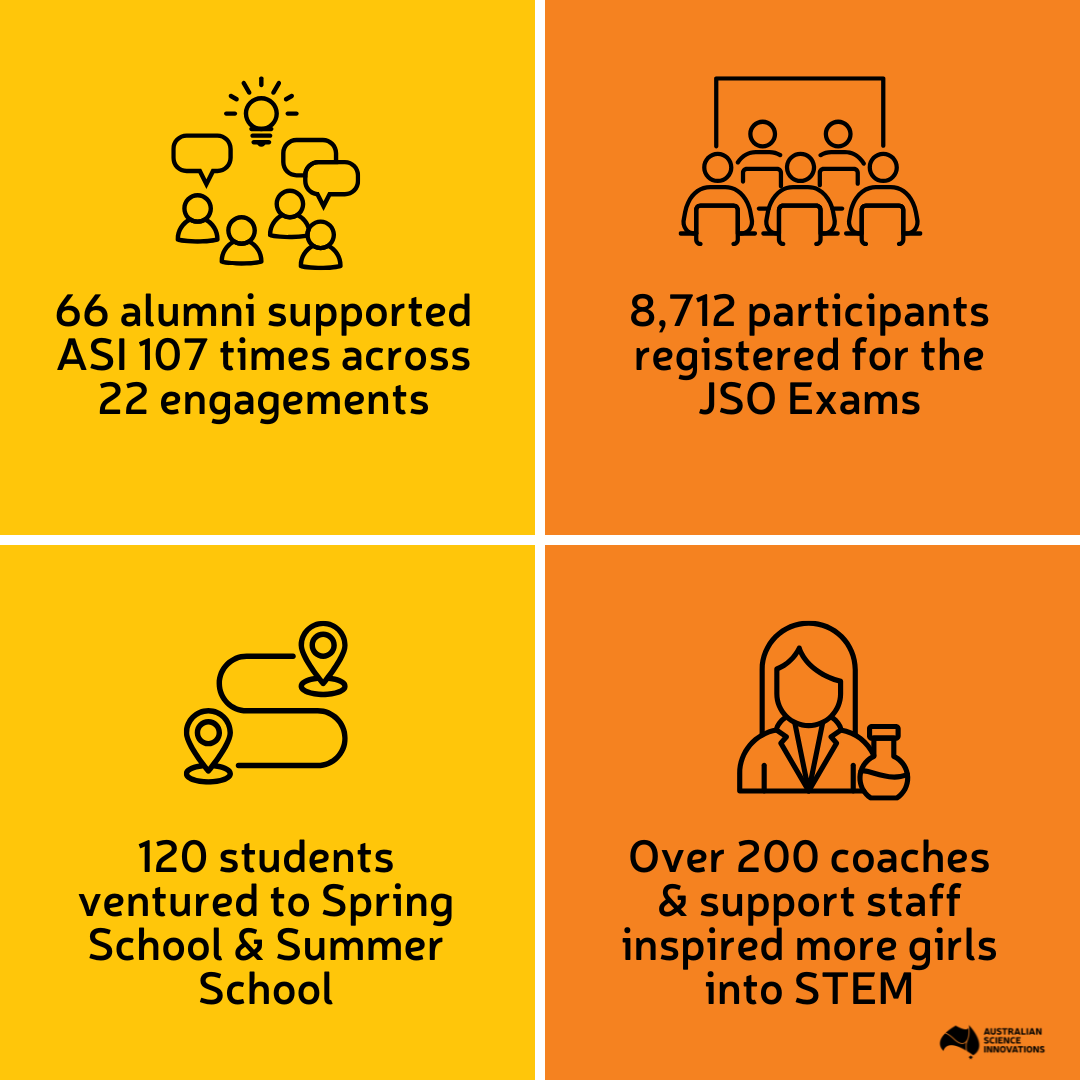 66 alumni supported ASI 107 times across 22 engagements

8,712 participants registered for the JSO Exams

120 students ventured to Spring School & Summer School

Over 200 coaches & support staff inspired more girls into STEM

AUSTRALIAN SCIENCE INNOVATIONS