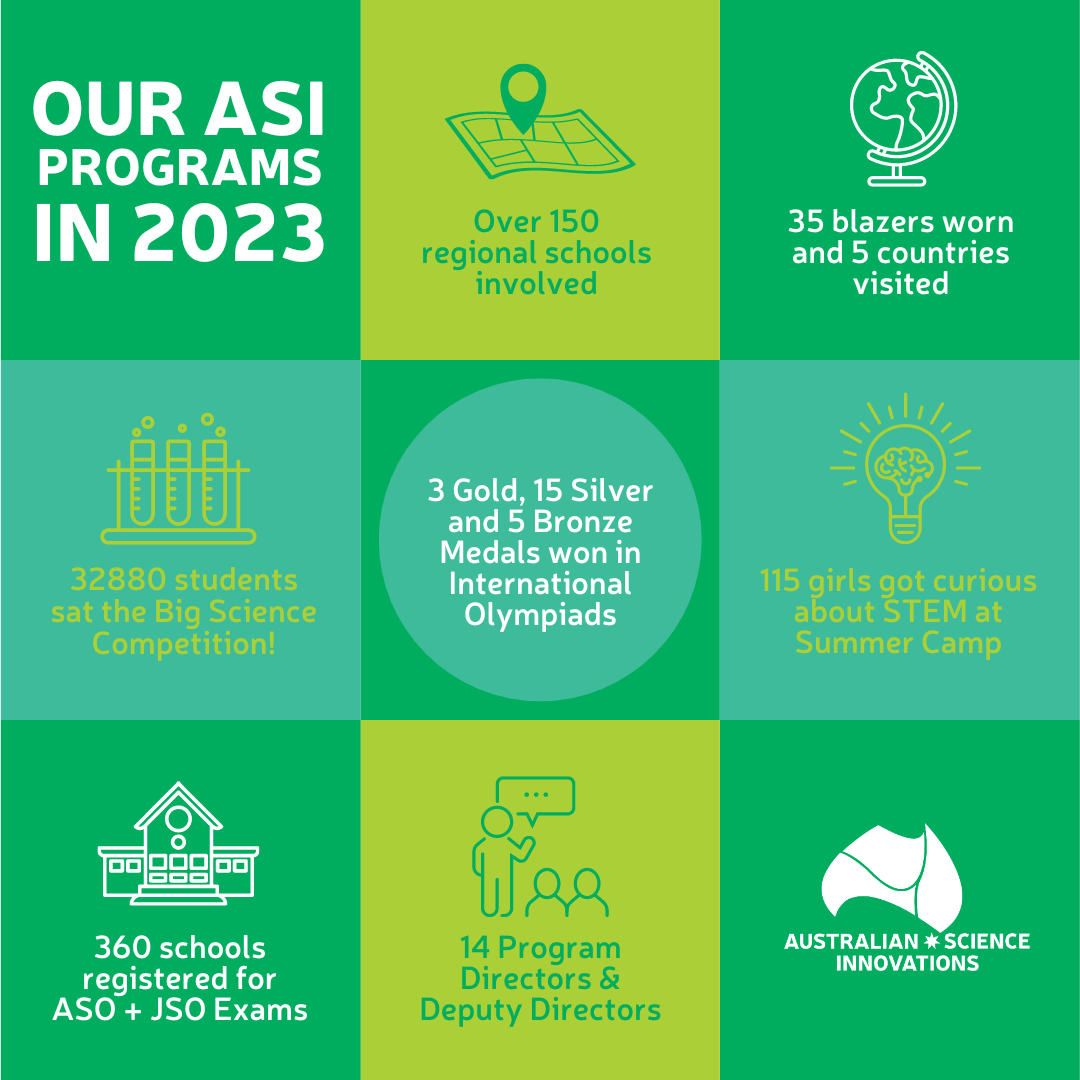 OUR ASI PROGRAMS IN 2023

Over 150 regional schools involved

35 blazers worn and 5 countries visited

32880 students sat the Big Science Competition!

3 Gold, 15 Silver and 5 Bronze Medals won in International Olympiads

115 girls got curious about STEM at Summer Camp

360 schools registered for ASO + JSO Exams

14 Program Directors & Deputy Directors

AUSTRALIAN SCIENCE INNOVATIONS